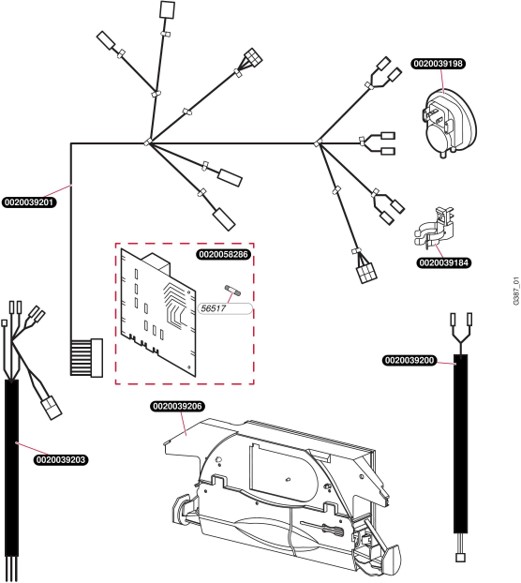 0020039198

0020039201

0020058286

56517

0020039184

0387_01

0020039200

0020039206

0020039203