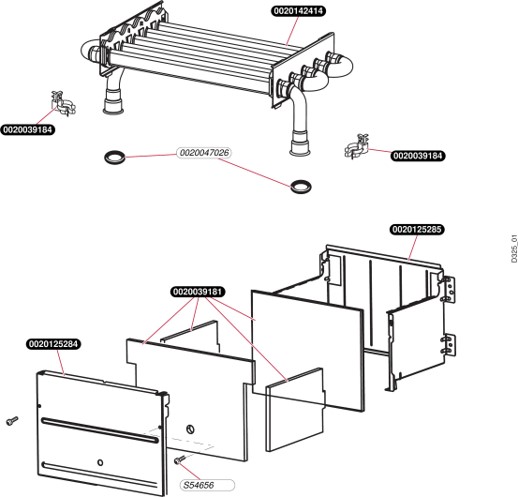 0020142414

0020039184

0020047026

0020039184

0020125285

D325_01

0020039181

0020125284

S54656