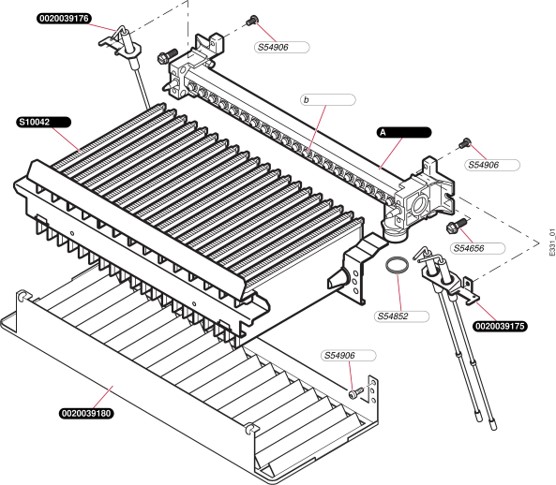 0020039176
S54906
b
S10042
A
S54906
S54656
E331_01
S54852
0020039175
S54906
0020039180