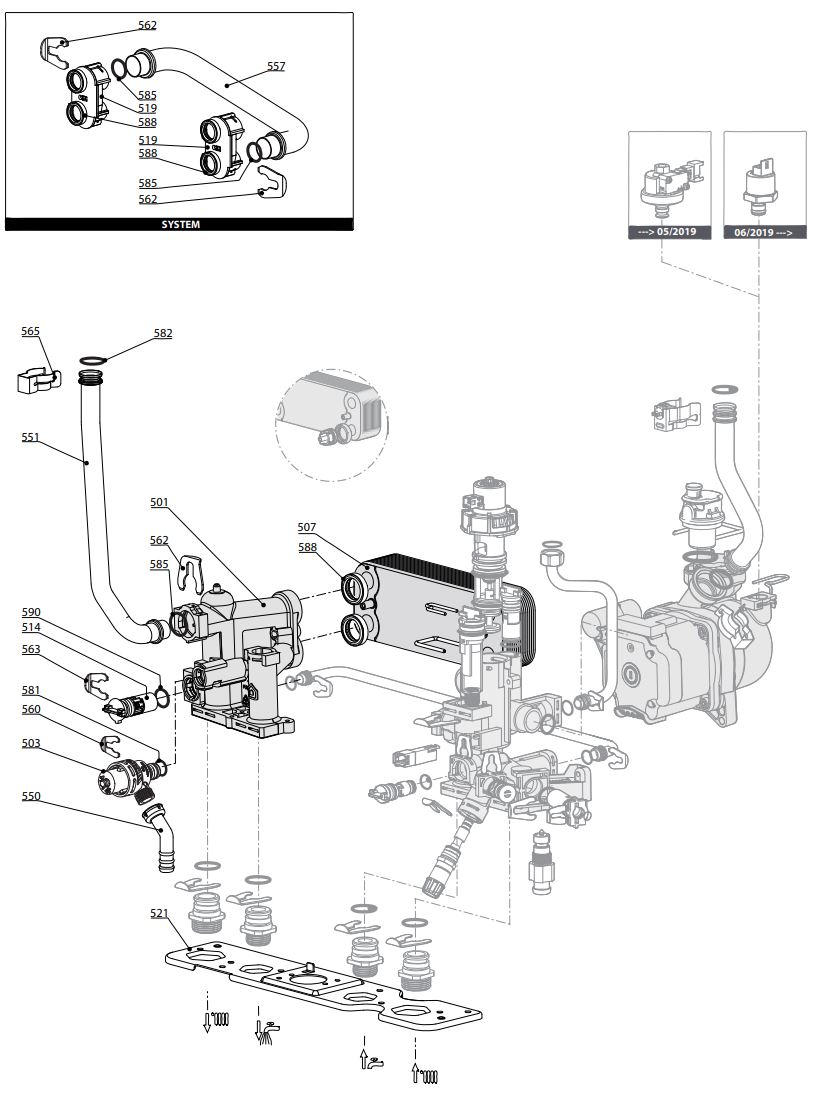 562
557
585
519
588
519
588
585
562
SYSTEM

---> 05/2019
06/2019 --->

565
582
551
501
507
588
562
585
590
514
563
581
560
503
550
521