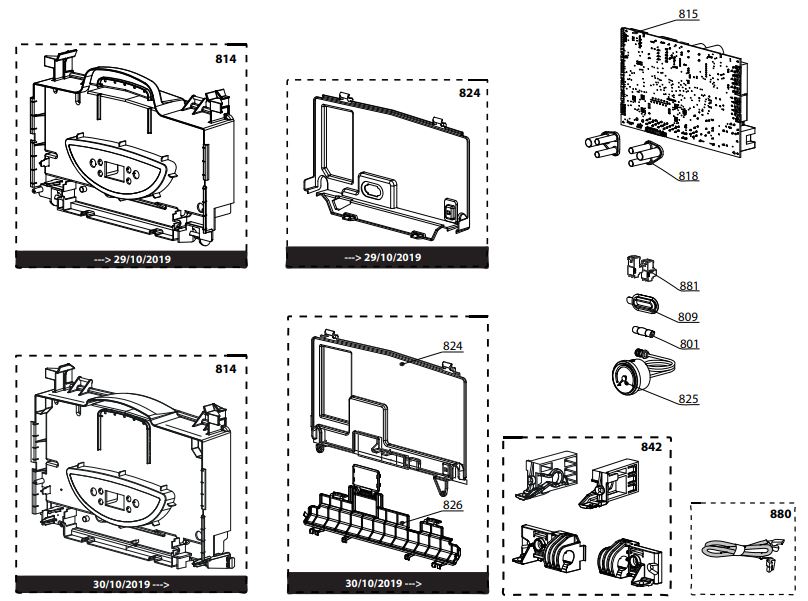 814

---> 29/10/2019

824

---> 29/10/2019

815

818

881

809

801

825

814

30/10/2019 --->

824

826

30/10/2019 --->

842

880