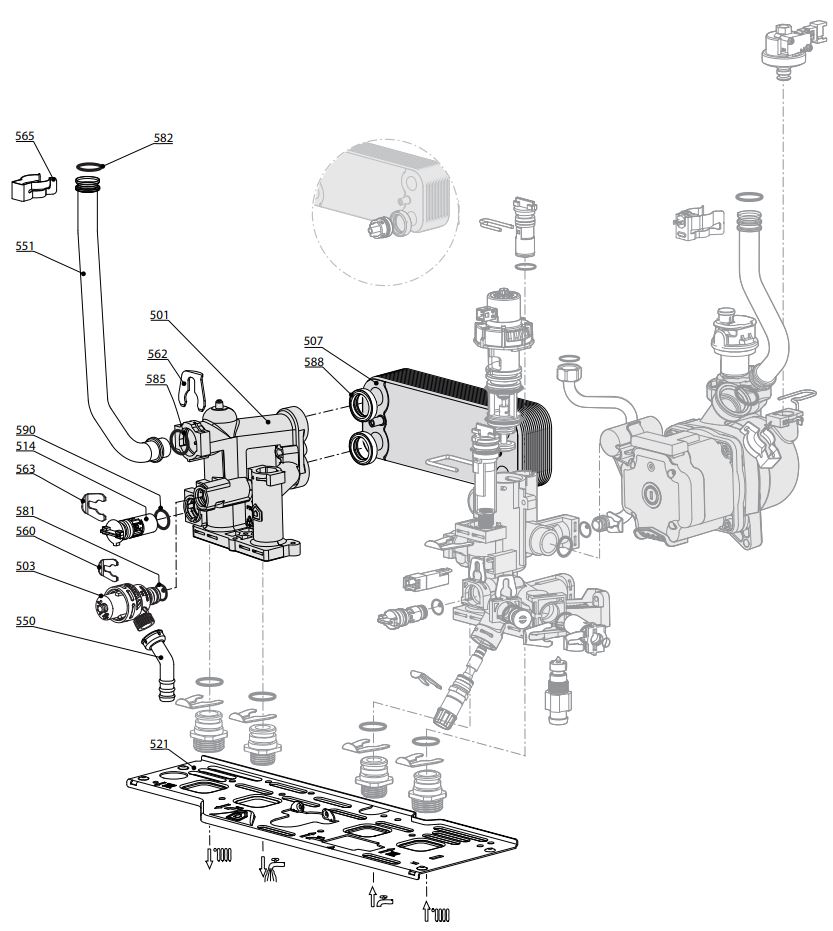 565
582
551
501
562
585
507
588
590
514
563
581
560
503
550
521