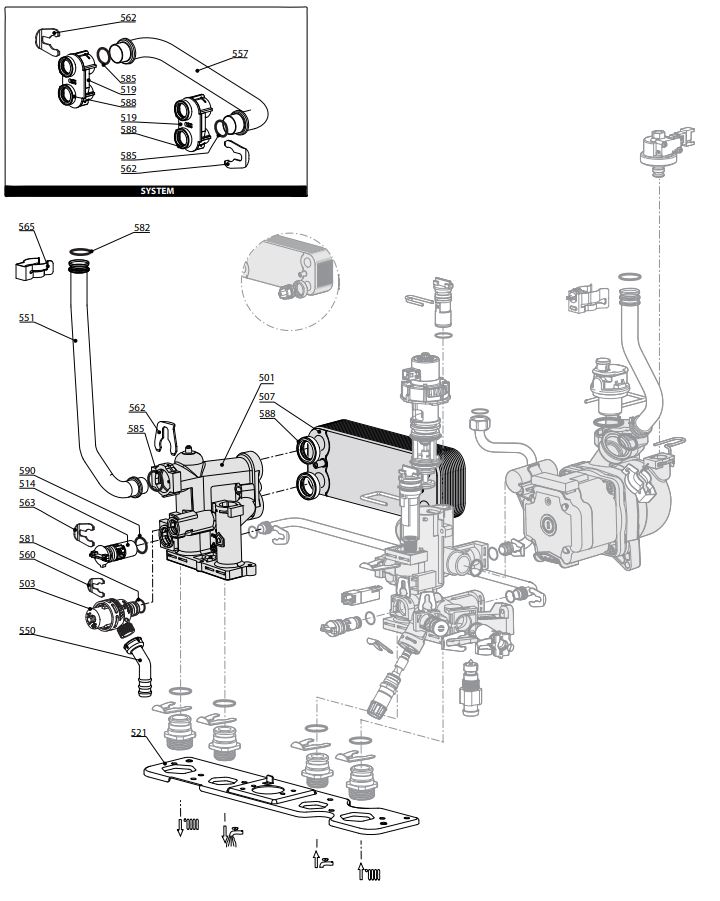 562
557
585
519
588
519
588
585
562
SYSTEM
565
582
551
501
507
588
562
585
590
514
563
581
560
503
550
521