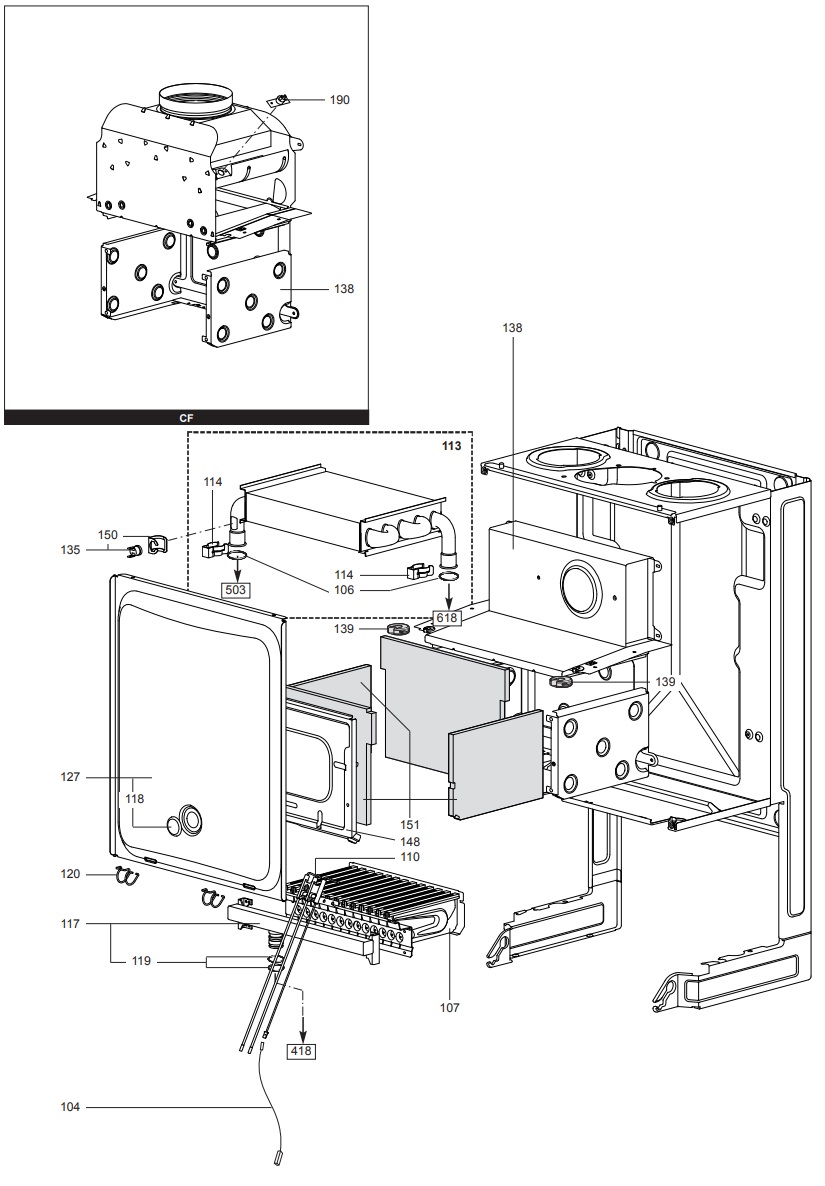 190

138

CF

138

113

114

150

135

503

114

106

618

139

139

127

118

151

148

110

120

117

119

107

418

104