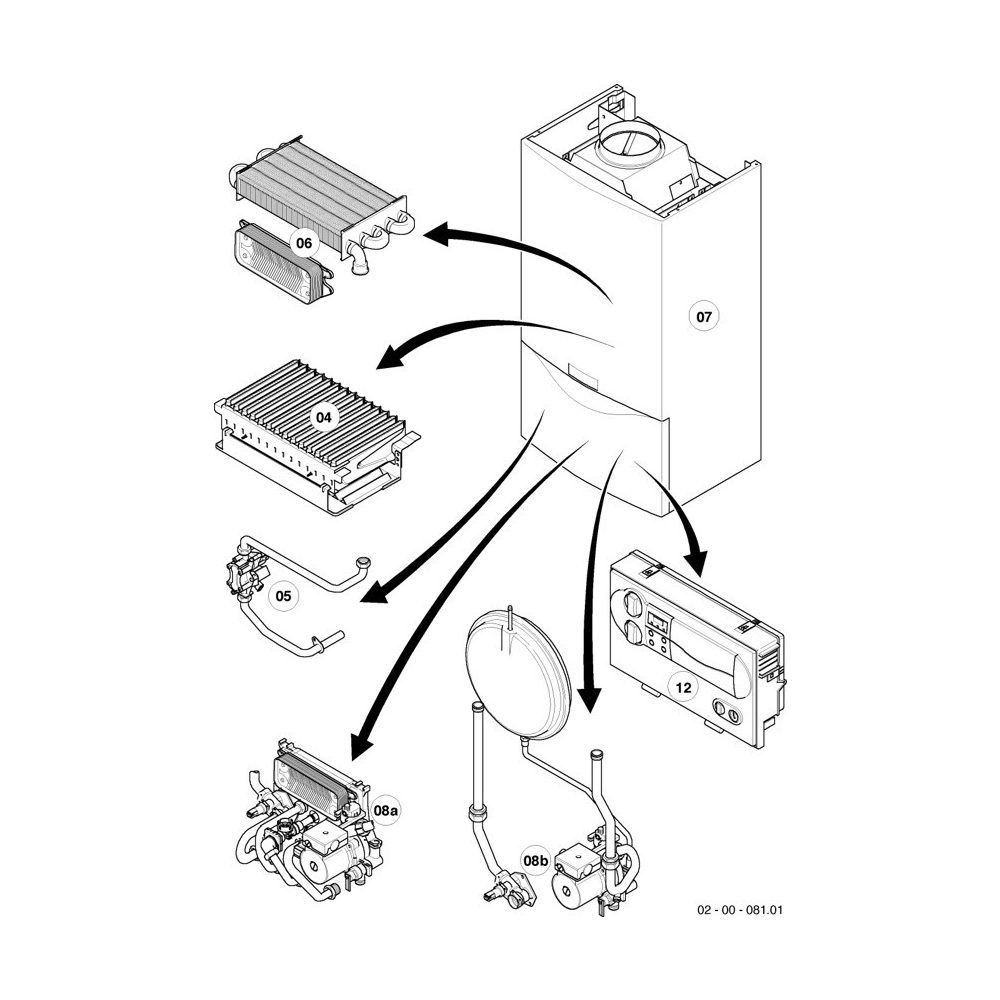 06

07

04

05

12

08a

08b

02 - 00 - 081.01